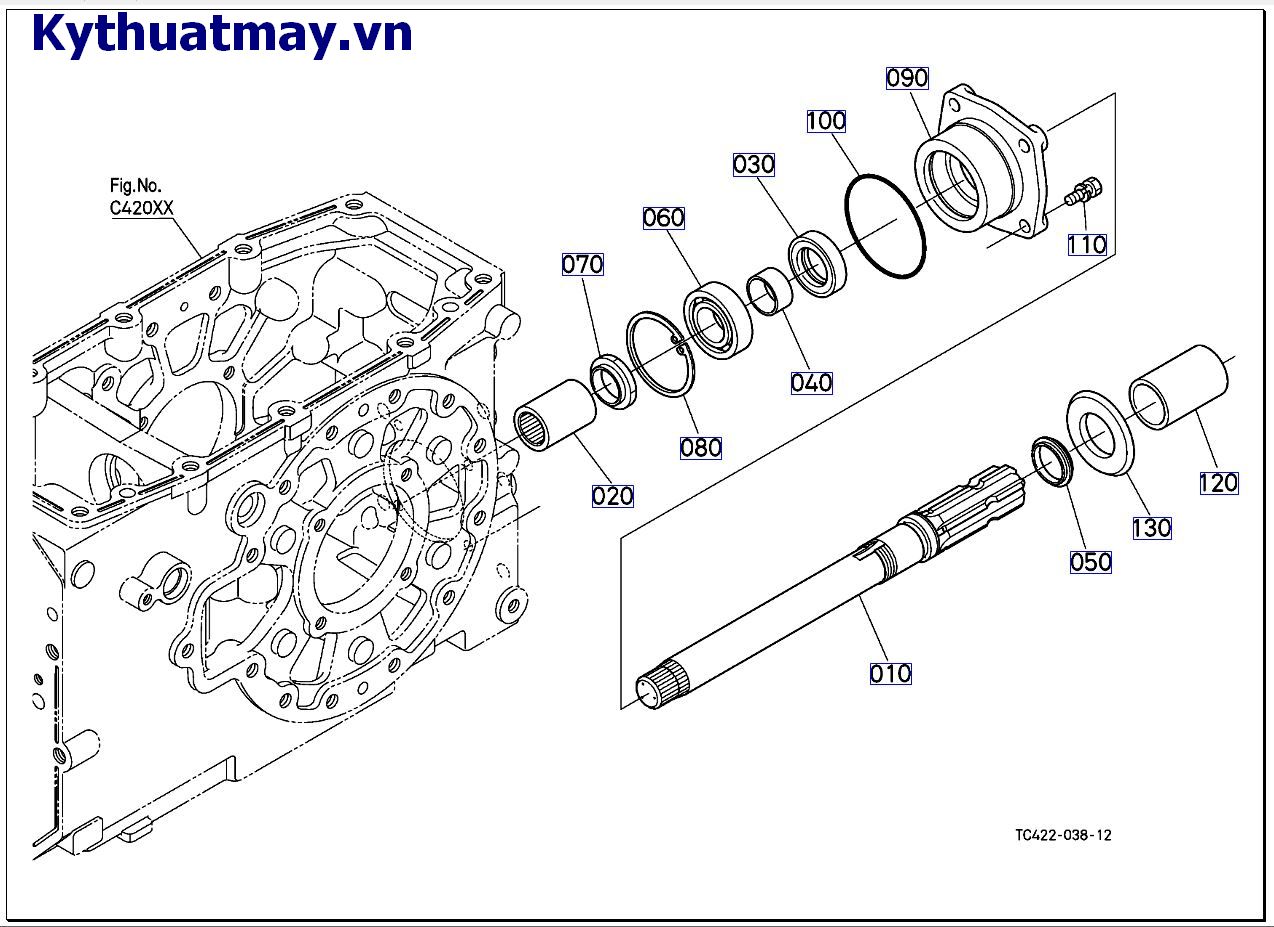 Kythuatmay.vn

Fig.No.
C420XX

090
100
030
060
070
110
040
080
020
120
130
050
010

TC422-038-12